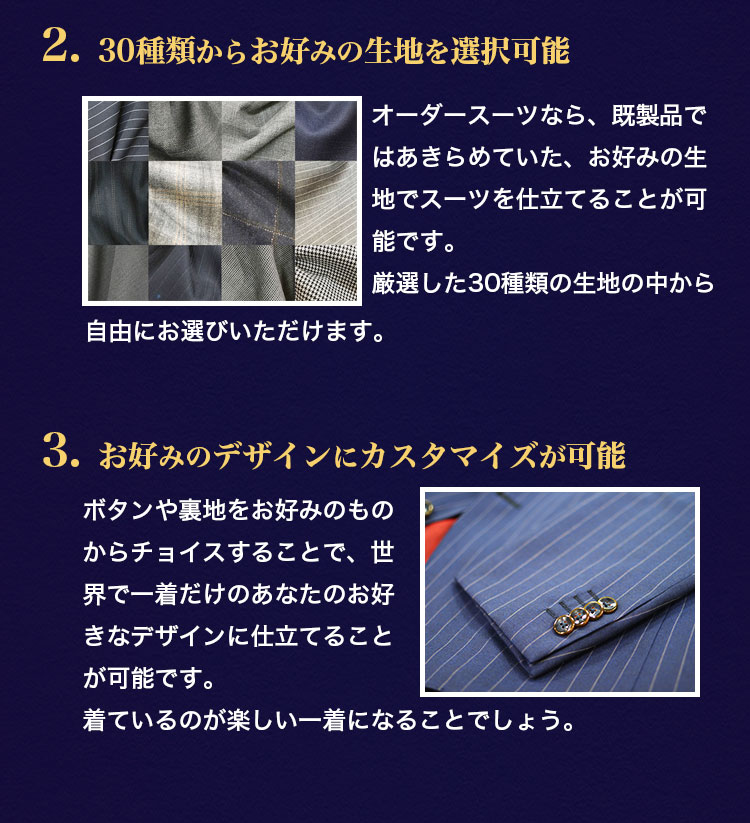 2. 30種類からお好みの生地を選択可能

オーダースーツなら、既製品ではあきらめていた、お好みの生地でスーツを仕立てることが可能です。
厳選した30種類の生地の中から自由にお選びいただけます。

3. お好みのデザインにカスタマイズが可能

ボタンや裏地をお好みのものからチョイスすることで、世界で一着だけのあなたのお好きなデザインに仕立てることが可能です。
着ているのが楽しい一着になることでしょう。